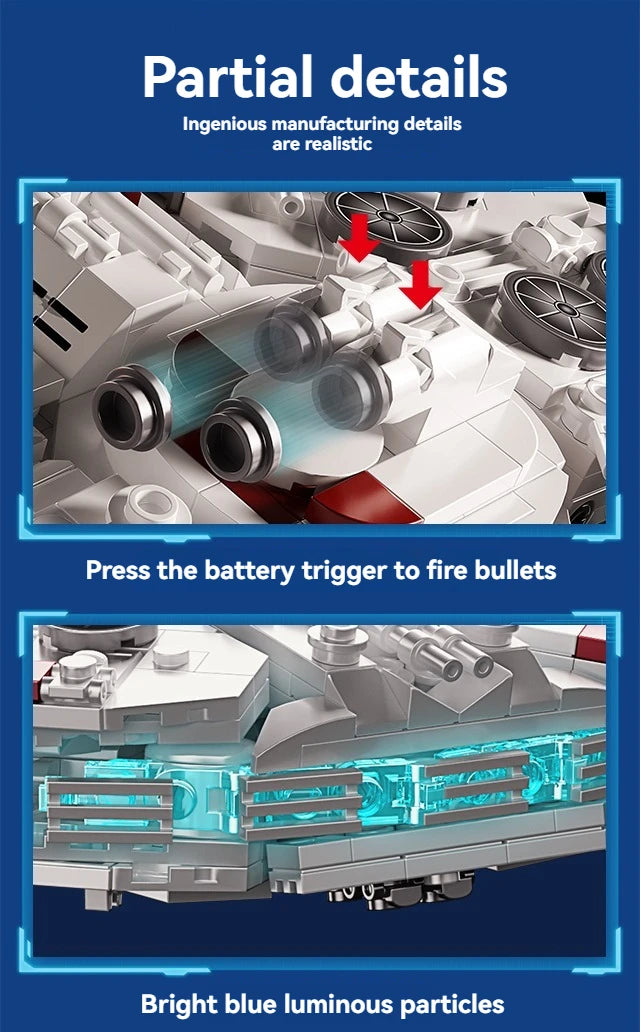 Partial details

Ingenious manufacturing details are realistic

Press the battery trigger to fire bullets

Bright blue luminous particles