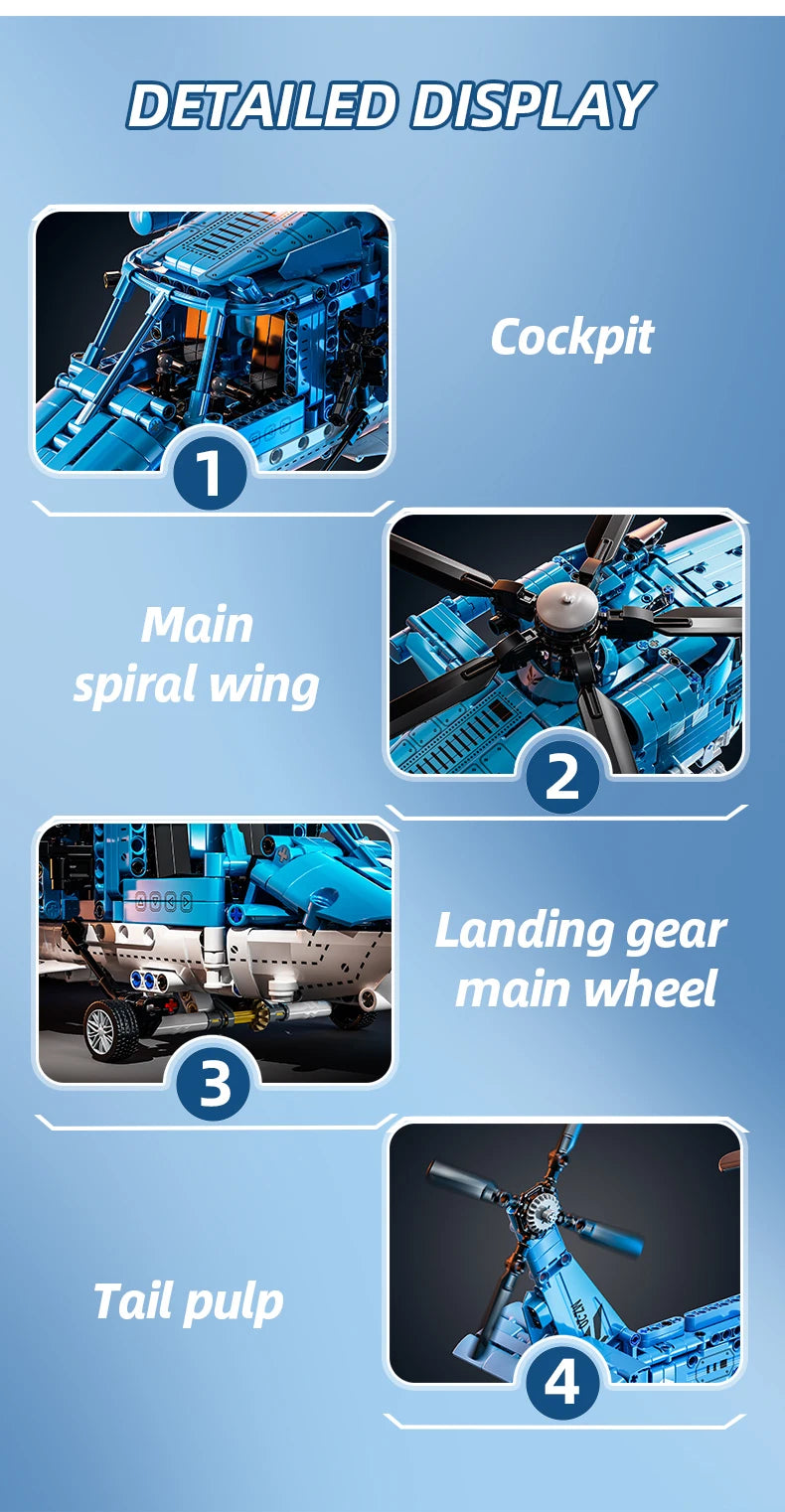 DETAILED DISPLAY

1

Cockpit

Main spiral wing

2

3

Landing gear main wheel

Tail pulp

4